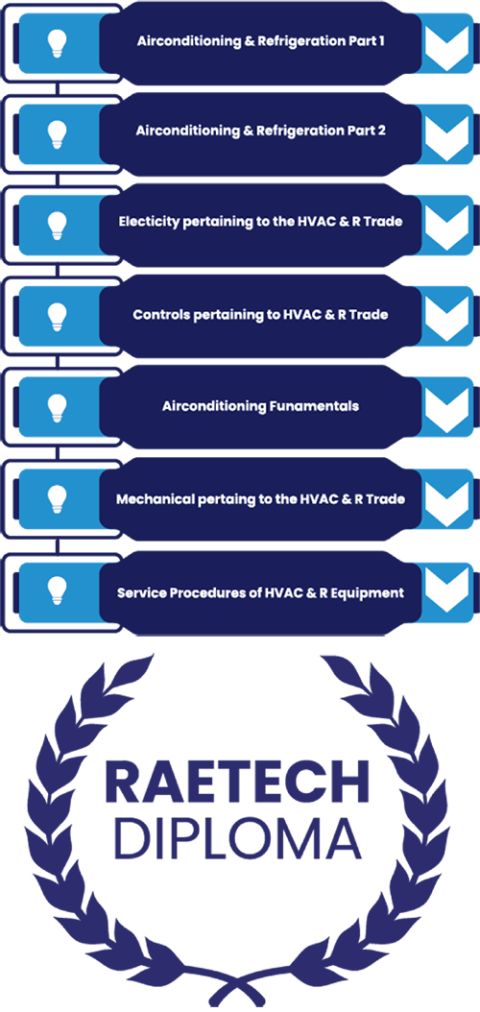 Airconditioning & Refrigeration Part 1

Airconditioning & Refrigeration Part 2

Electicity pertaining to the HVAC & R Trade

Controls pertaining to HVAC & R Trade

Airconditioning Funamentals

Mechanical pertaing to the HVAC & R Trade

Service Procedures of HVAC & R Equipment

RAETECH
DIPLOMA